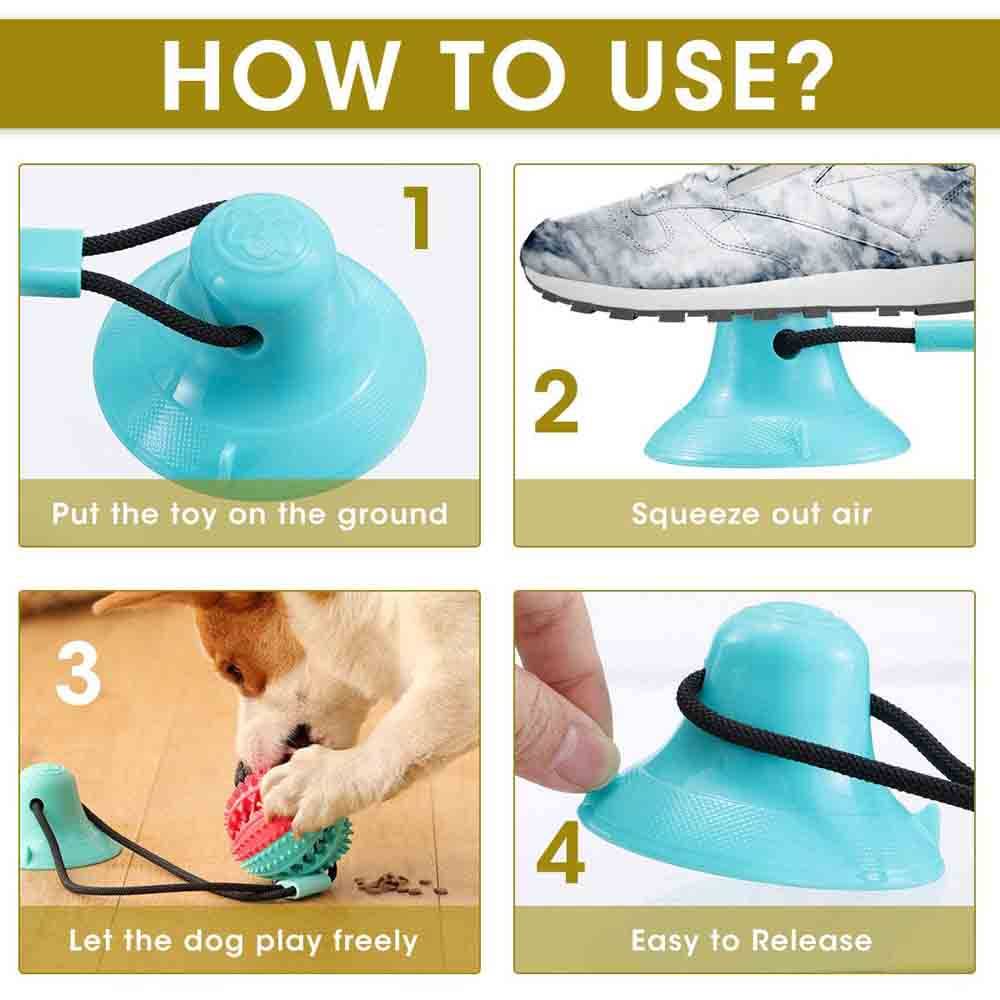 HOW TO USE?

1

Put the toy on the ground

2

Squeeze out air

3

Let the dog play freely

4

Easy to Release