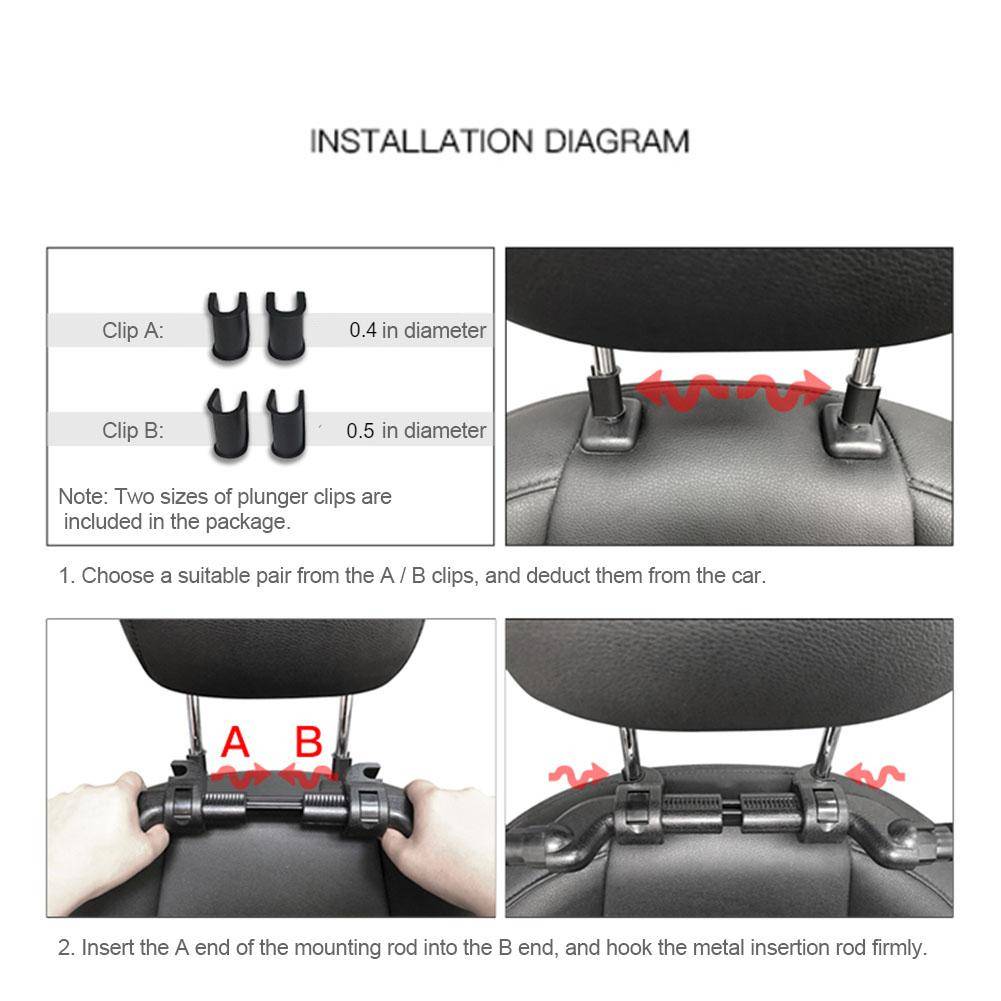 INSTALLATION DIAGRAM

Clip A: 0.4 in diameter

Clip B: 0.5 in diameter

Note: Two sizes of plunger clips are included in the package.

1. Choose a suitable pair from the A / B clips, and deduct them from the car.

A B

2. Insert the A end of the mounting rod into the B end, and hook the metal insertion rod firmly.